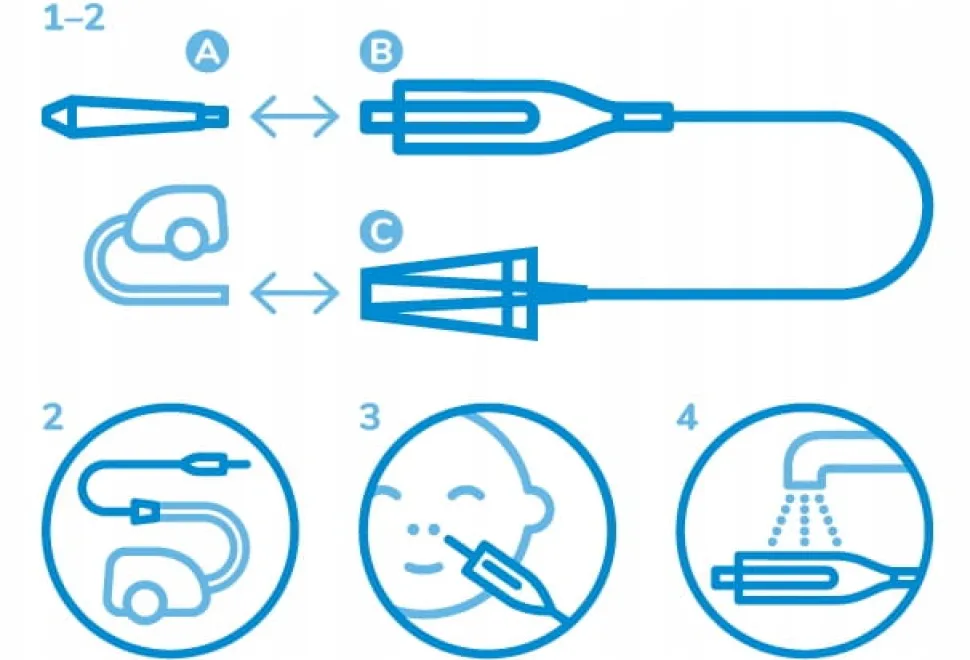 1–2
A
B
C
2
3
4